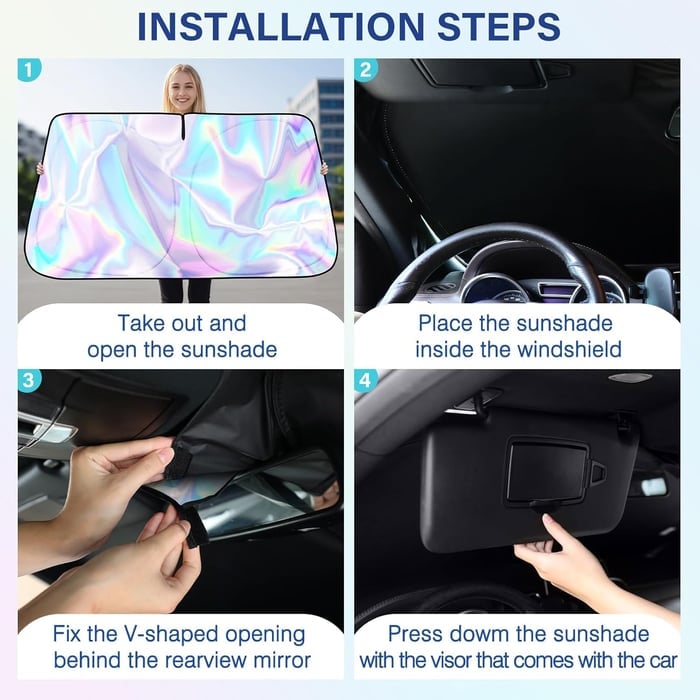 INSTALLATION STEPS

1

Take out and open the sunshade

2

Place the sunshade inside the windshield

3

Fix the V-shaped opening behind the rearview mirror

4

Press dowm the sunshade with the visor that comes with the car