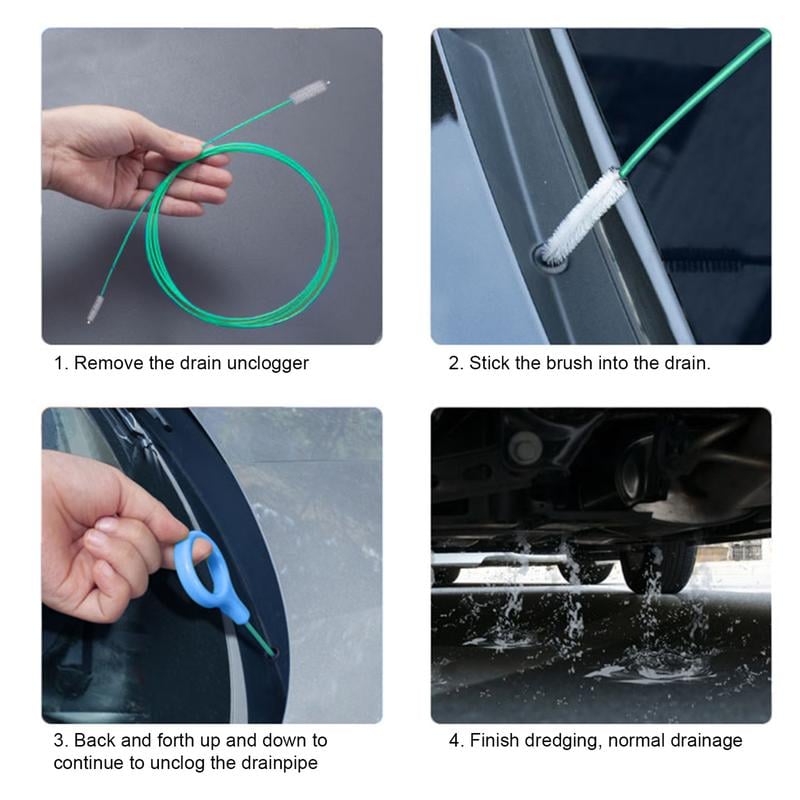 1. Remove the drain unclogger

2. Stick the brush into the drain.

3. Back and forth up and down to continue to unclog the drainpipe

4. Finish dredging, normal drainage