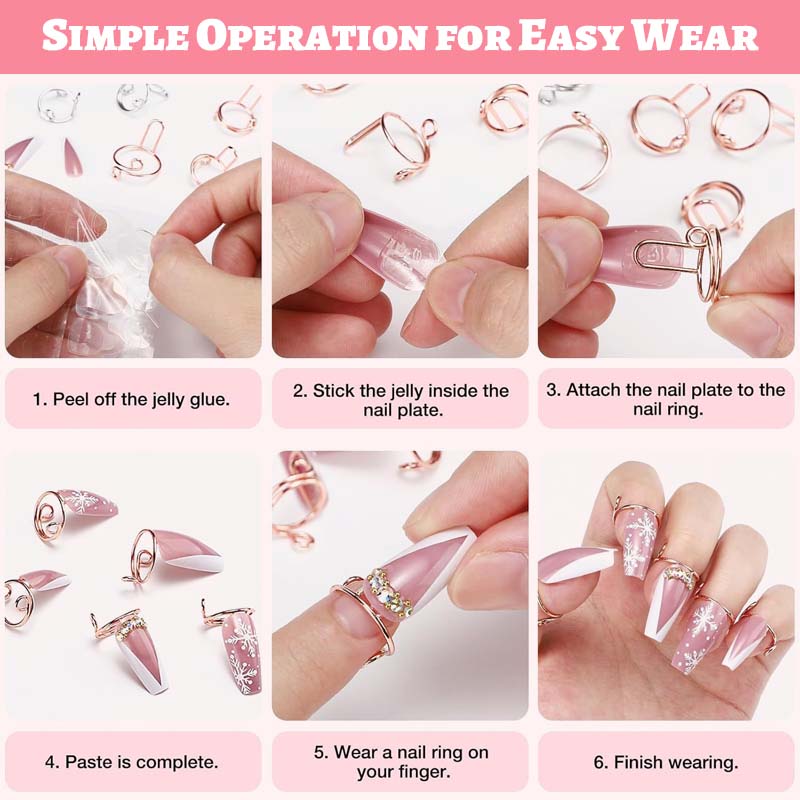 SIMPLE OPERATION FOR EASY WEAR

1. Peel off the jelly glue.

2. Stick the jelly inside the nail plate.

3. Attach the nail plate to the nail ring.

4. Paste is complete.

5. Wear a nail ring on your finger.

6. Finish wearing.