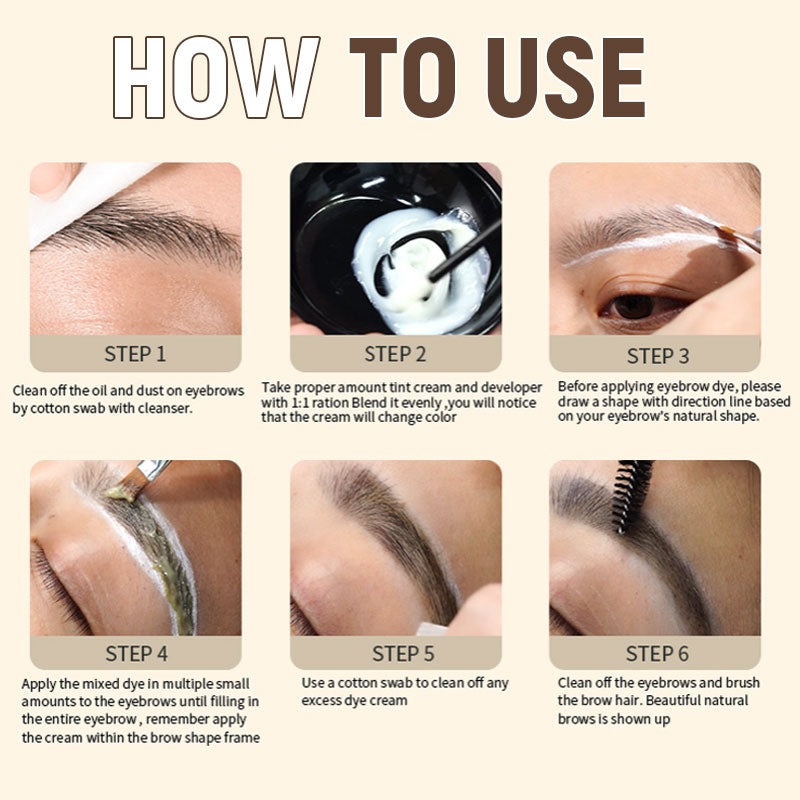 HOW TO USE

STEP 1

Clean off the oil and dust on eyebrows by cotton swab with cleanser.

STEP 2

Take proper amount tint cream and developer with 1:1 ration Blend it evenly ,you will notice that the cream will change color

STEP 3

Before applying eyebrow dye, please draw a shape with direction line based on your eyebrow's natural shape.

STEP 4

Apply the mixed dye in multiple small amounts to the eyebrows until filling in the entire eyebrow , remember apply the cream within the brow shape frame

STEP 5

Use a cotton swab to clean off any excess dye cream

STEP 6

Clean off the eyebrows and brush the brow hair. Beautiful natural brows is shown up