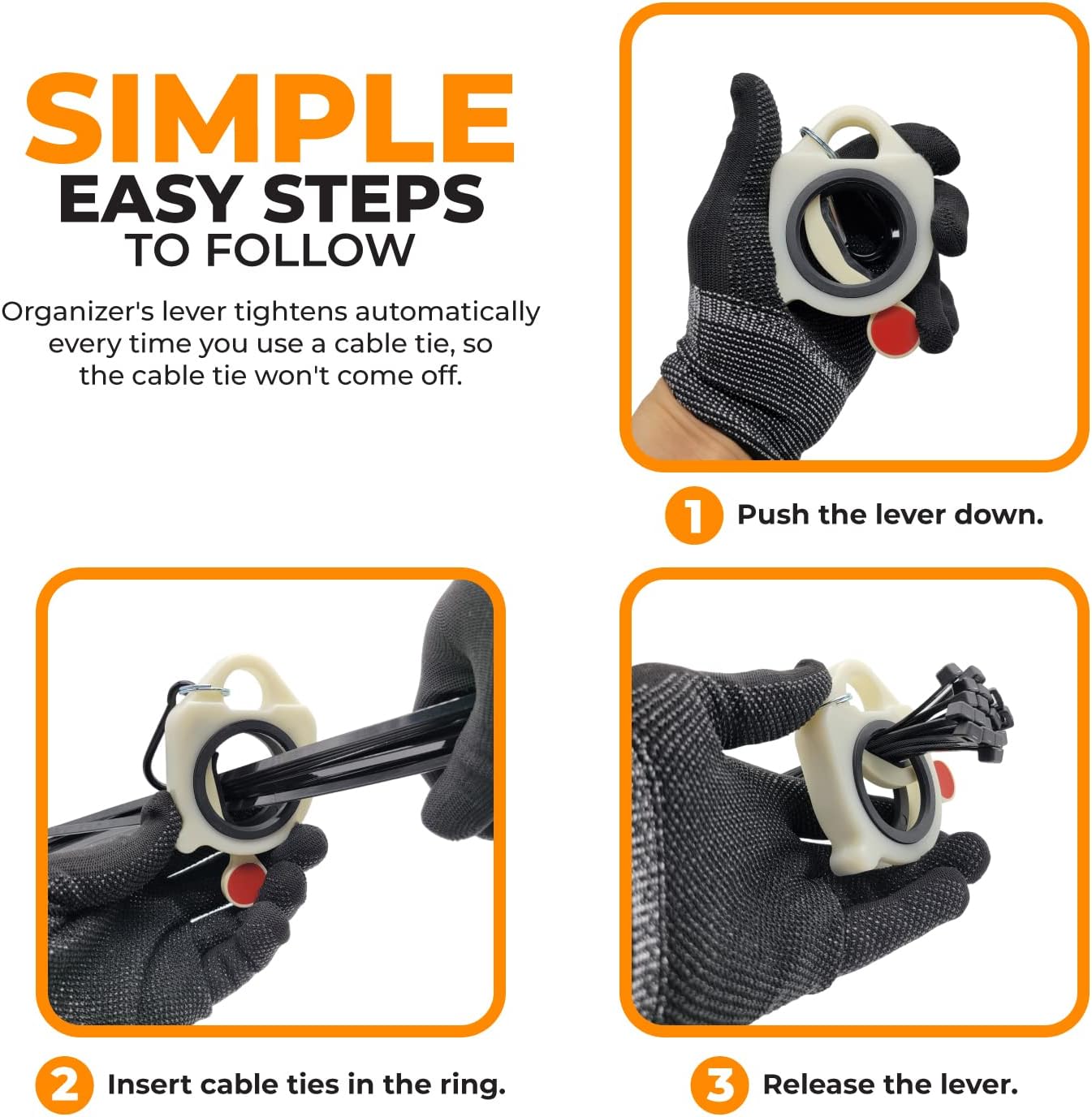 SIMPLE
EASY STEPS
TO FOLLOW

Organizer's lever tightens automatically every time you use a cable tie, so the cable tie won't come off.

1 Push the lever down.

2 Insert cable ties in the ring.

3 Release the lever.