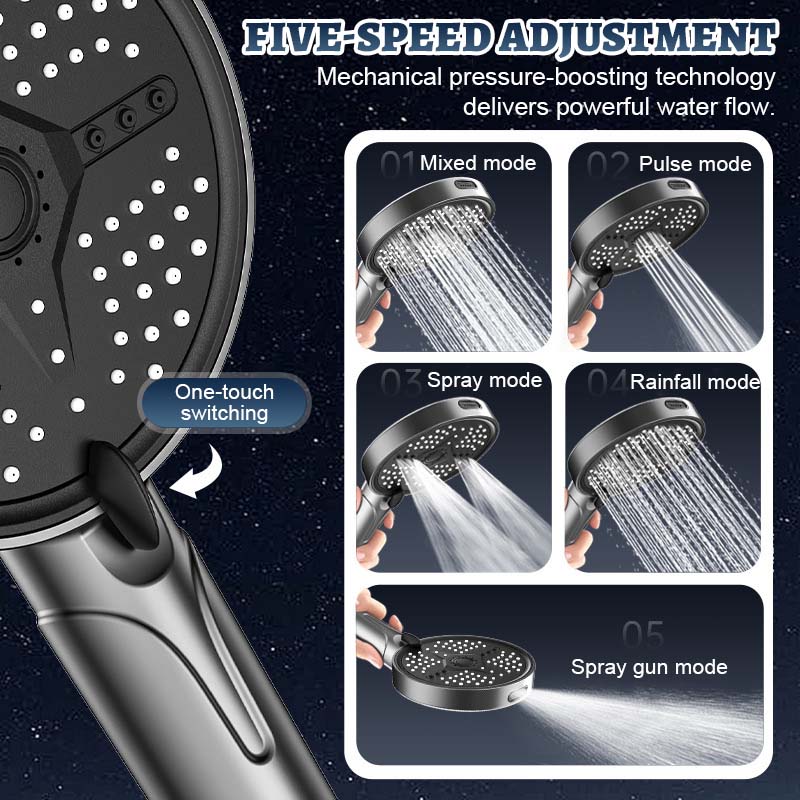 FIVE-SPEED ADJUSTMENT
Mechanical pressure-boosting technology delivers powerful water flow.

01 Mixed mode

02 Pulse mode

03 Spray mode

04 Rainfall mode

05 Spray gun mode

One-touch switching