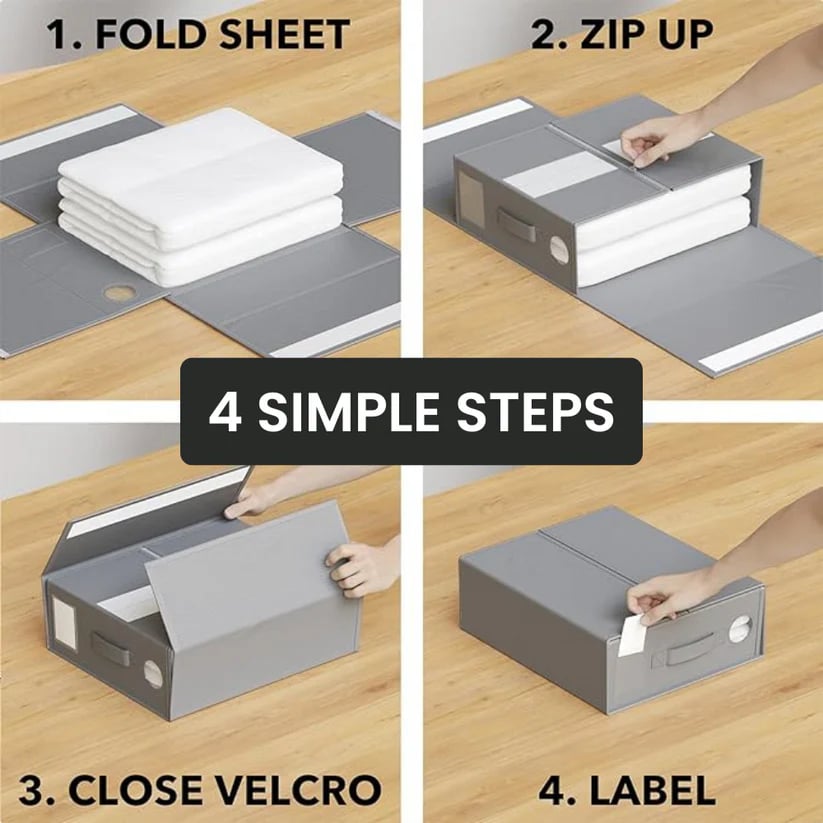 1. FOLD SHEET

2. ZIP UP

4 SIMPLE STEPS

3. CLOSE VELCRO

4. LABEL