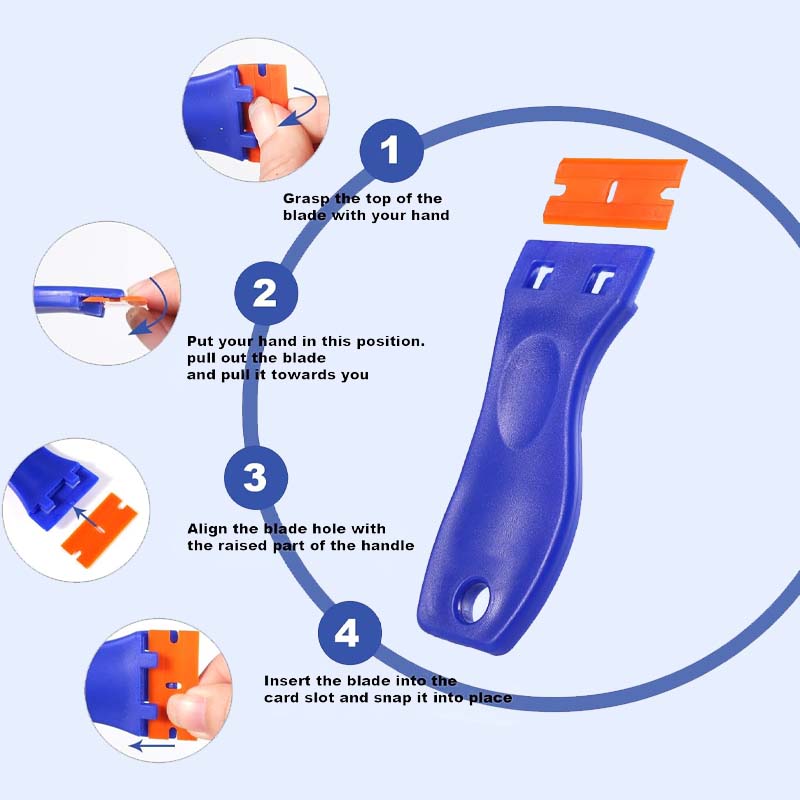 1

Grasp the top of the blade with your hand

2

Put your hand in this position. pull out the blade and pull it towards you

3

Align the blade hole with the raised part of the handle

4

Insert the blade into the card slot and snap it into place